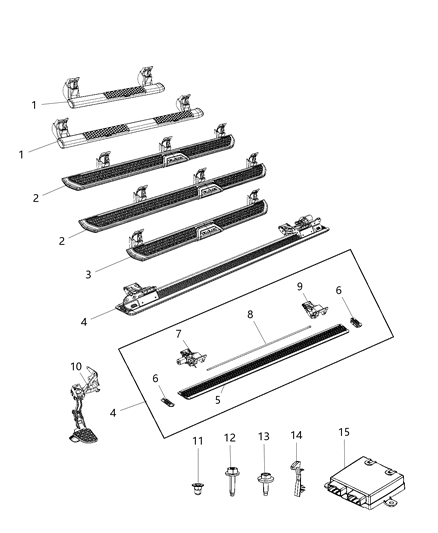 1
1
2
2
3
4
9
6
8
7
10
6
5
4
11
12
13
14
15