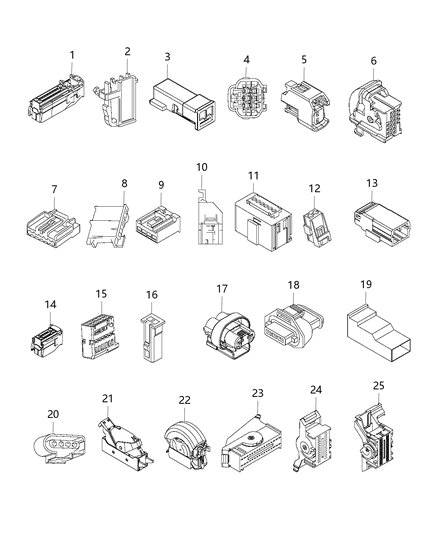 1 2 3 4 5 6

7 8 9 10 11 12 13

14 15 16 17 18 19

20 21 22 23 24 25