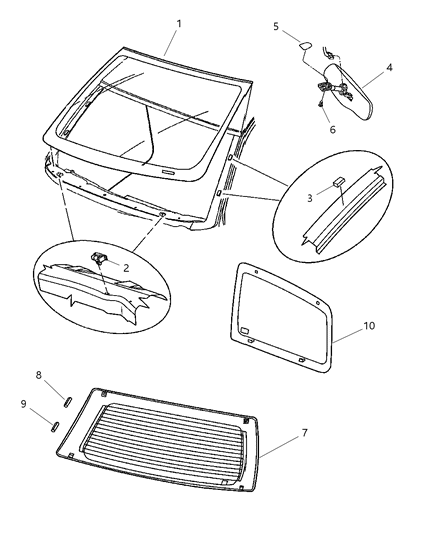 1
5
4
6
3
2
10
8
9
7