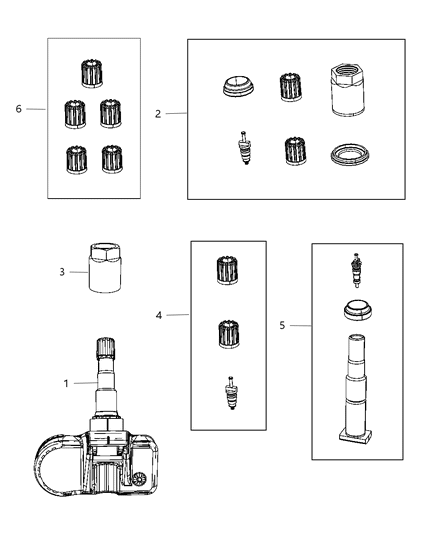 6
2
3
4
5
1