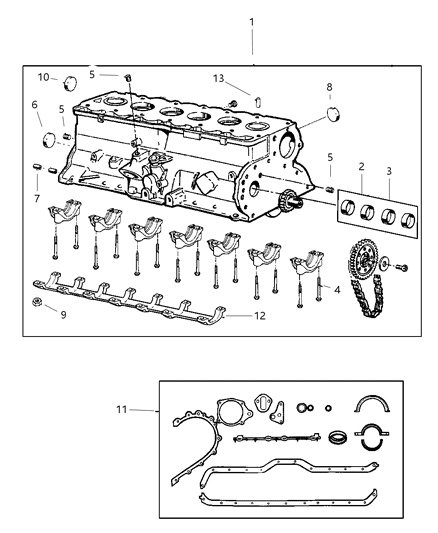 1
10
5
13
8
6
5
5
2
3
7
4
9
12
11