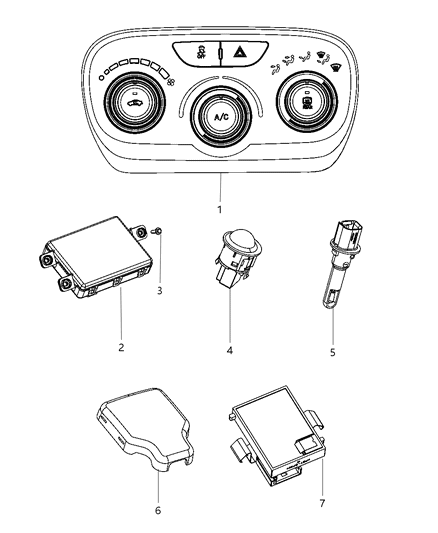 OFF

A/C

1

2

3

4

5

6

7