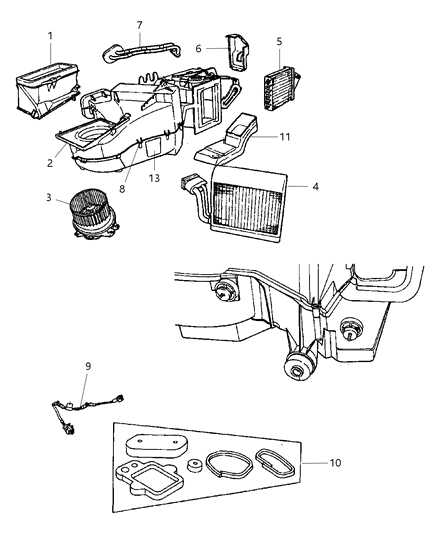 1
7
6
5
2
8
13
11
3
4
9
10