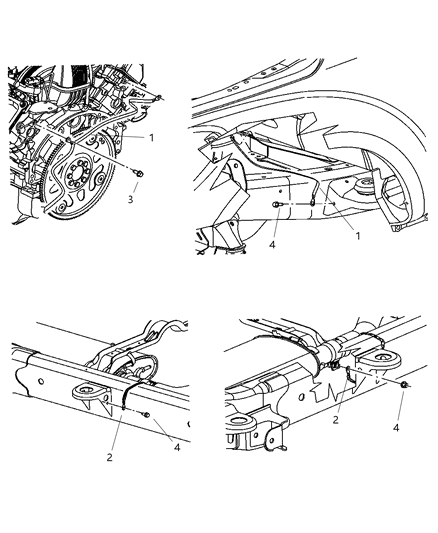 1
3
4
1
2
4
2
4