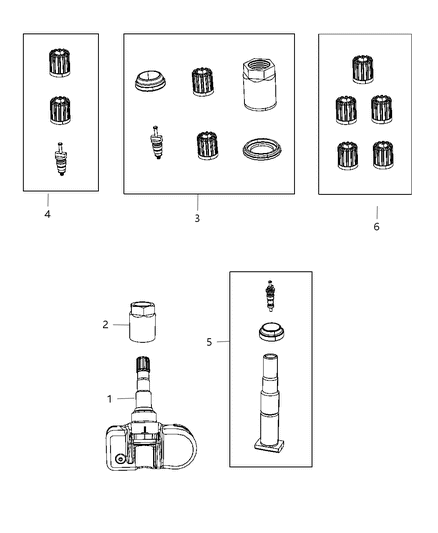 4

3

6

2

5

1