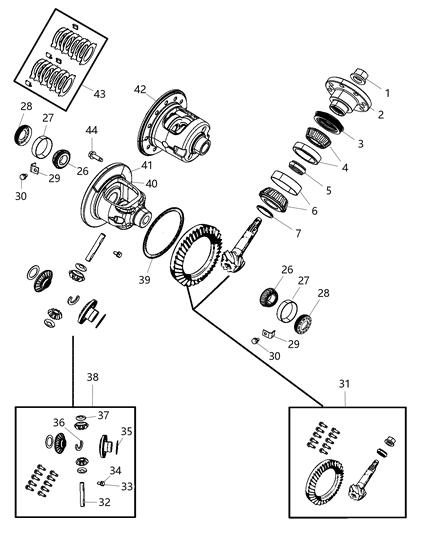 43
42
1
2
3
4
5
6
7
28
27
44
26
29
30
41
40
39
26
27
28
29
30
38
31
37
36
35
34
33
32