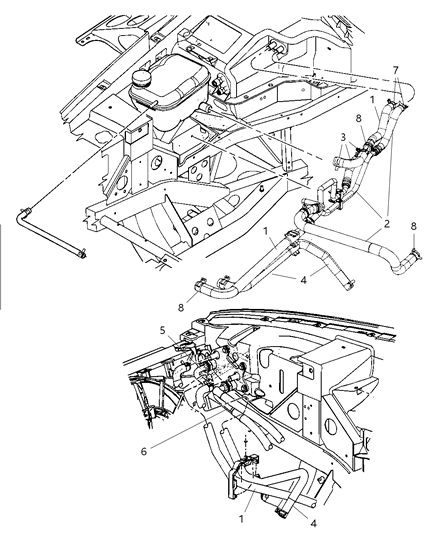 7
1
8
3
2
8
1
4
8
5
6
1
4