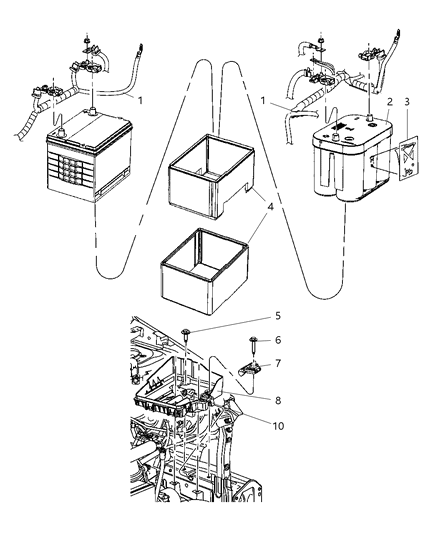 1
1
2
3
4
5
6
7
8
10