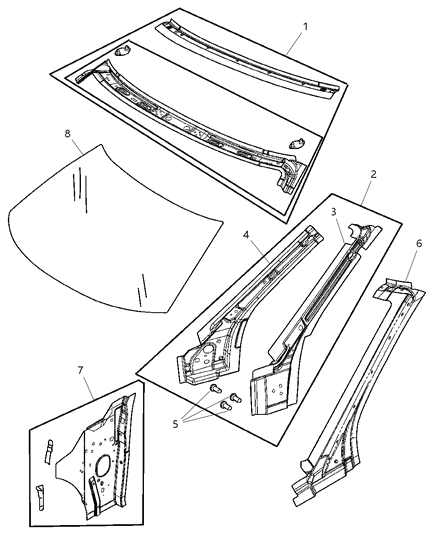 1
8
2
3
4
6
7
5