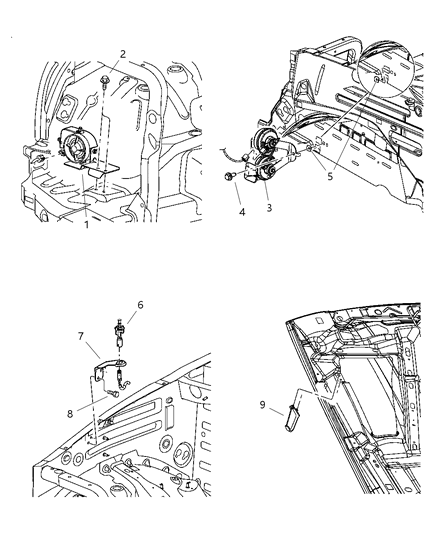 2
1
5
4
3
6
7
8
9