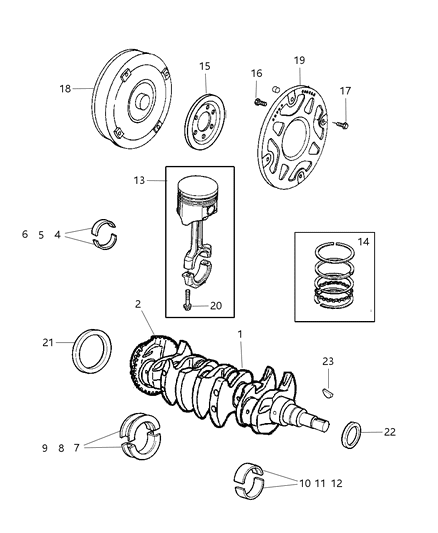 18
15
16
19
17
13
6 5 4
14
20
2
21
1
23
22
9 8 7
10 11 12