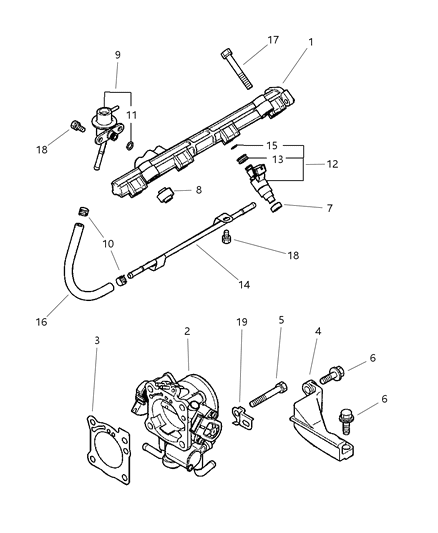 17
1
9
11
18
15
13
12
8
7
10
18
14
16
3
2
19
5
4
6
6