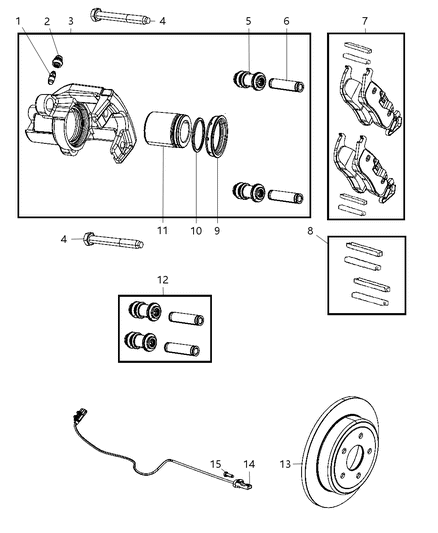 1
2
3
4
5
6
7
11
10
9
4
8
12
15
14
13