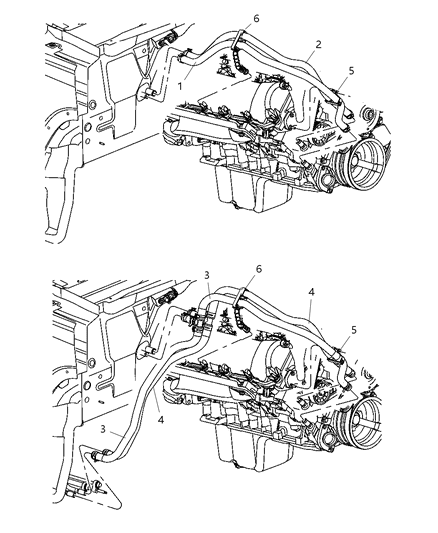 6
2
5
1

3
6
4
5
4
3