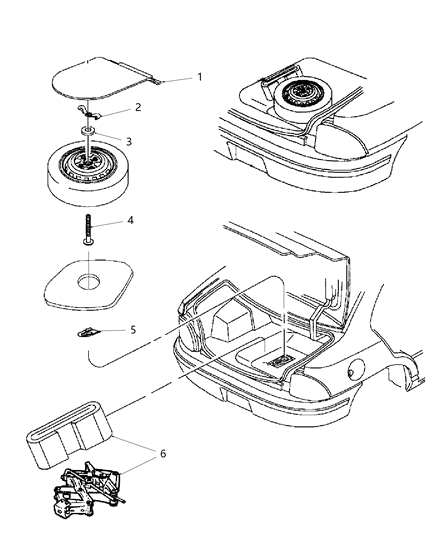 1
2
3
4
5
6