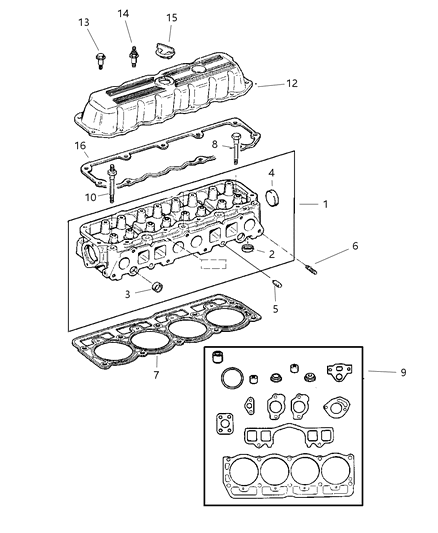 13
14
15
12
16
8
4
10
1
6
2
3
5
7
9