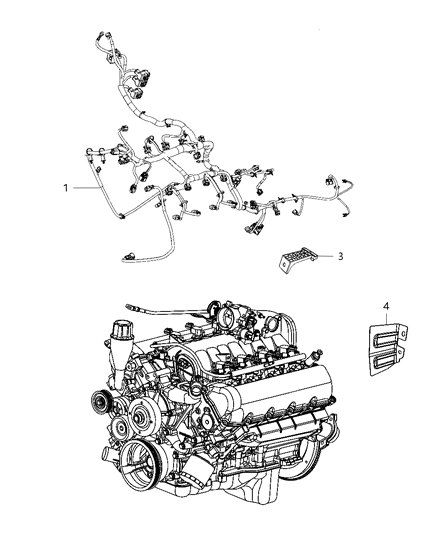 1

3

4