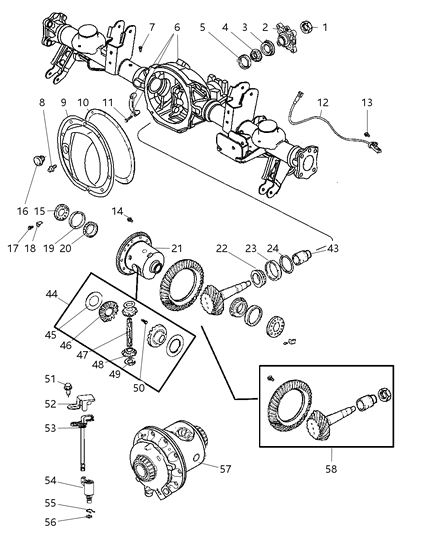 7
6
5
4
3
2
1
8
9
10
11
12
13
16
15
14
17
18
19
20
21
22
23
24
43
44
45
46
47
48
49
50
51
52
53
54
55
56
57
58