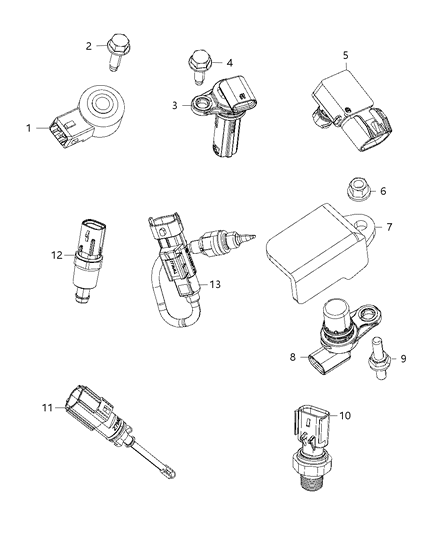 2
4
5
3
1
6
7
12
13
8
9
11
10