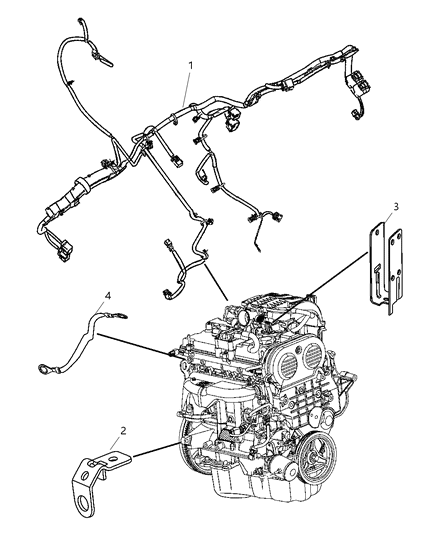 1
3
4
2