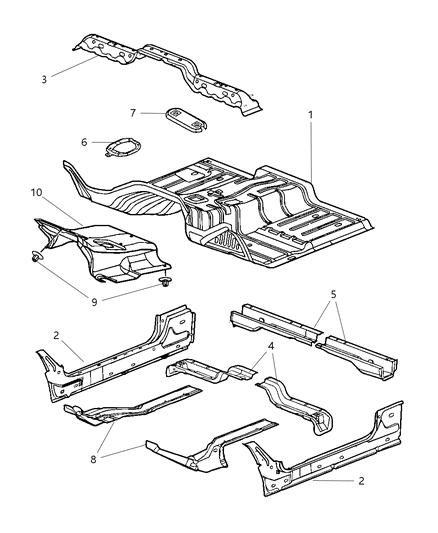 3
7
1
6
10
9
5
2
4
8
2