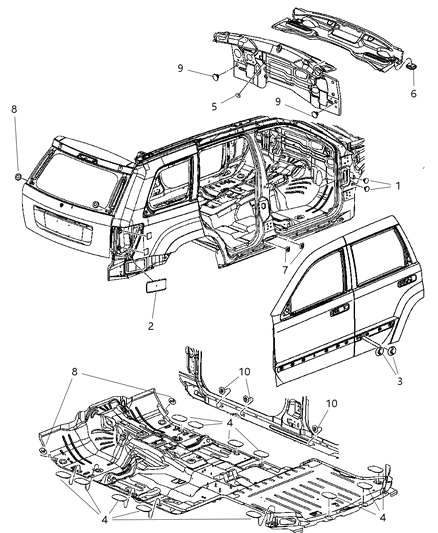 9
6
5
9
8
1
7
2
3
8
10
10
4
4
4