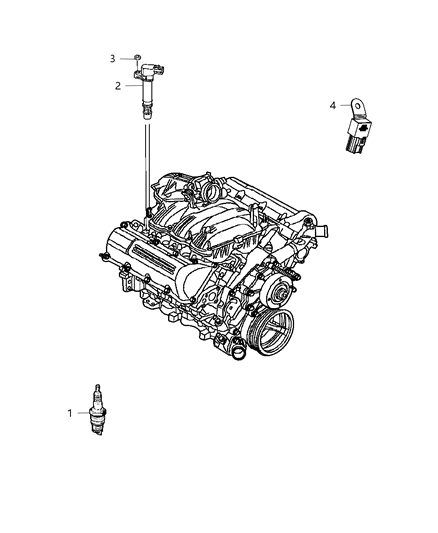 3
2
4
1