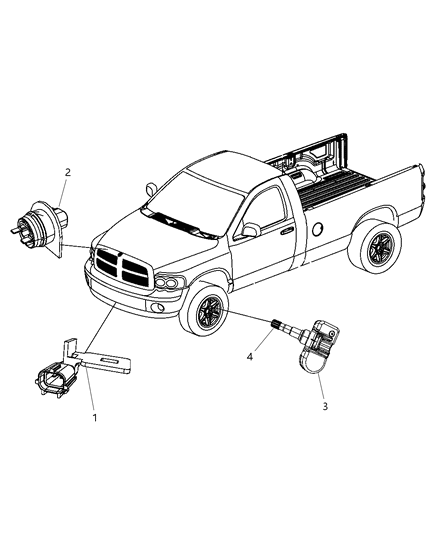 2

4

1

3