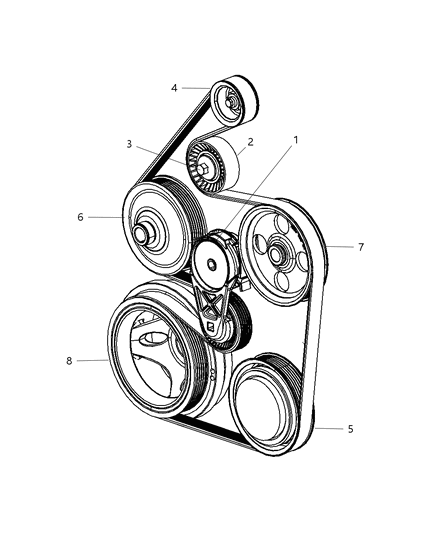 4
3
2
1
6
7
8
5