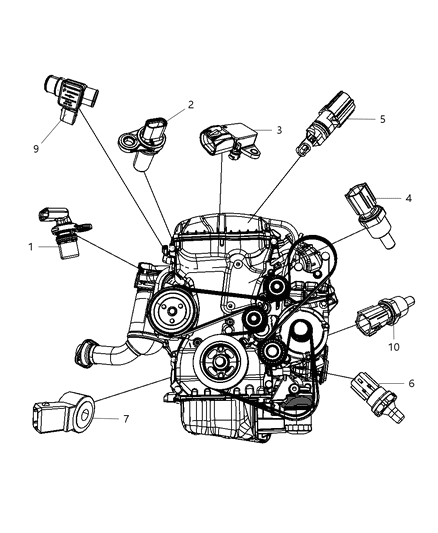 9
2
3
5
4
1
10
6
7