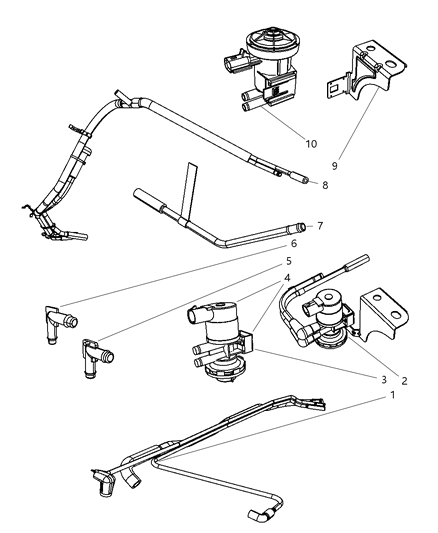 10
9
8
7
6
5
4
3
2
1