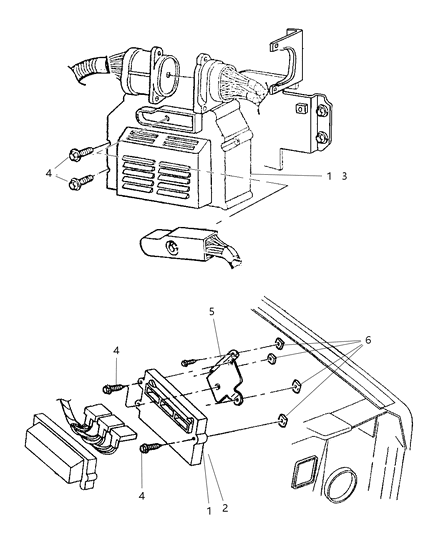 4
1 3
5
6
4
4
1
2