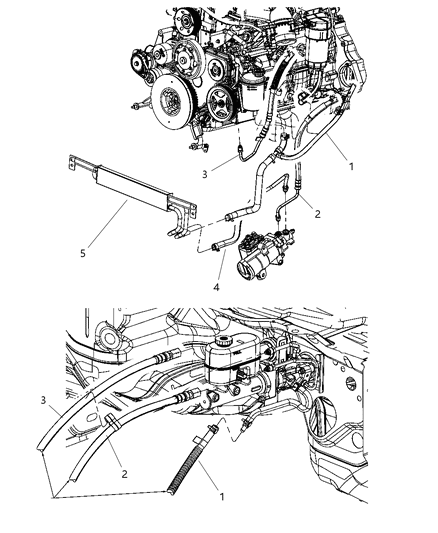 1
3
2
5
4
3
2
1