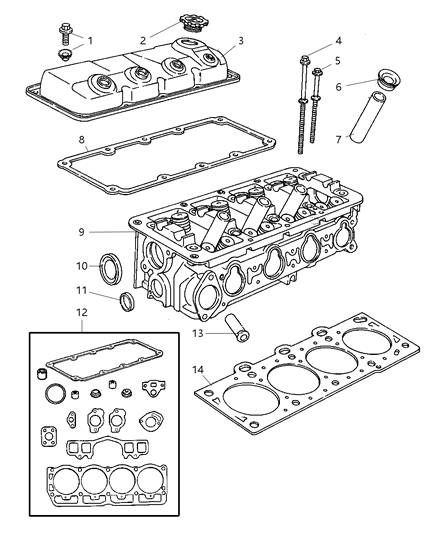 1
2
3
4
5
6
7
8
9
10
11
12
13
14