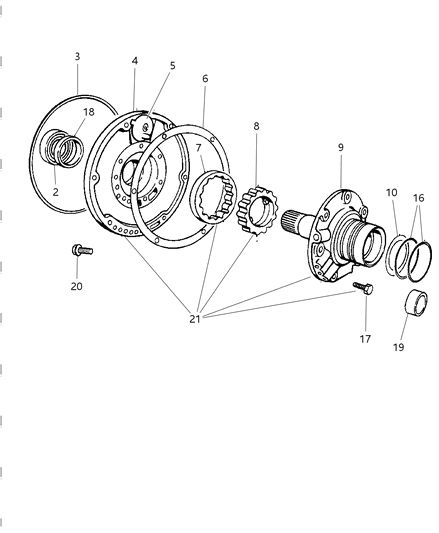 3
4
5
6
18
8
7
9
2
10
16
20
21
17
19