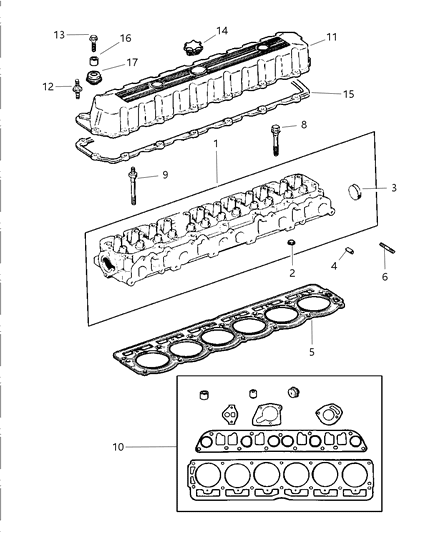 13
16
14
11
17
12
15
8
1
9
3
2
4
6
5
10