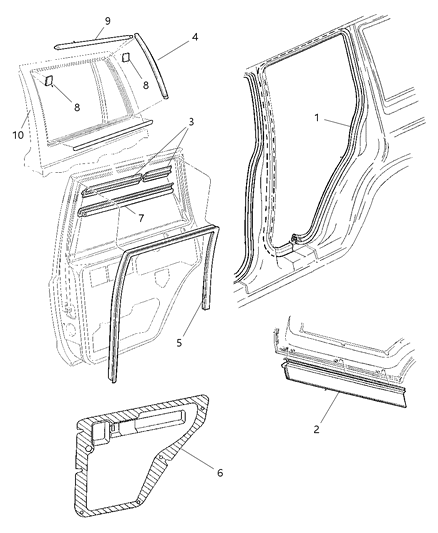 9
4
8
8
10
3
1
7
5
2
6