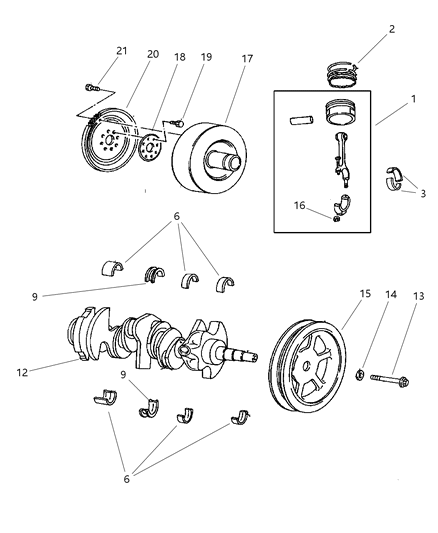 21
20
18
19
17
2
1
3
16
6
9
15
14
13
12
9
6