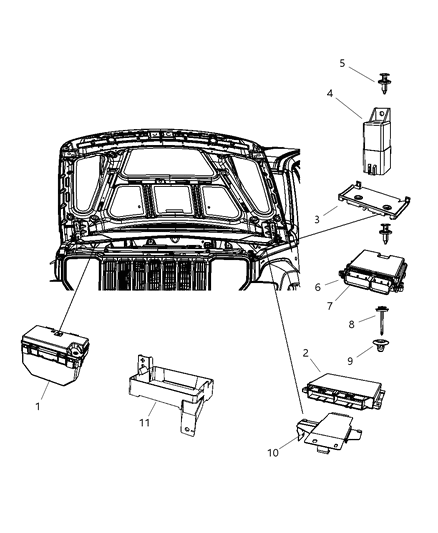 5
4
3
6
7
8
9
2
1
11
10