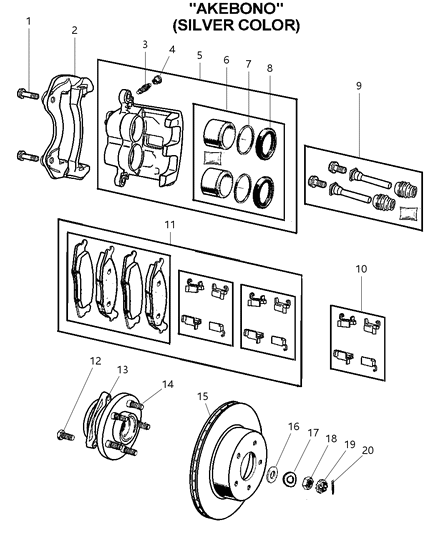 "AKEBONO"
(SILVER COLOR)

1
2
3
4
5
6
7
8
9
11
10
12
13
14
15
16
17
18
19
20