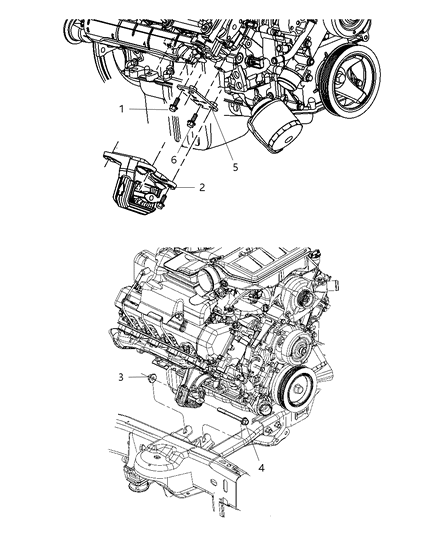 1
6
5
2
3
4