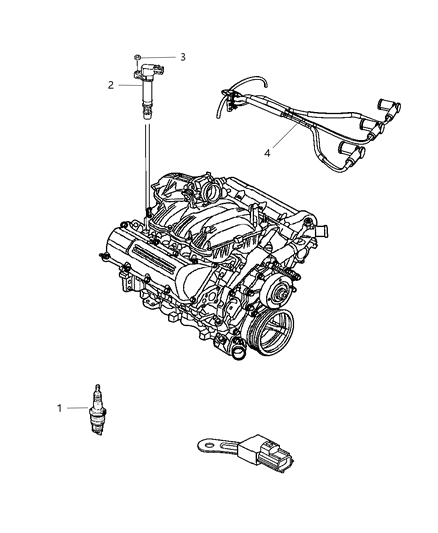 3
2
4
1