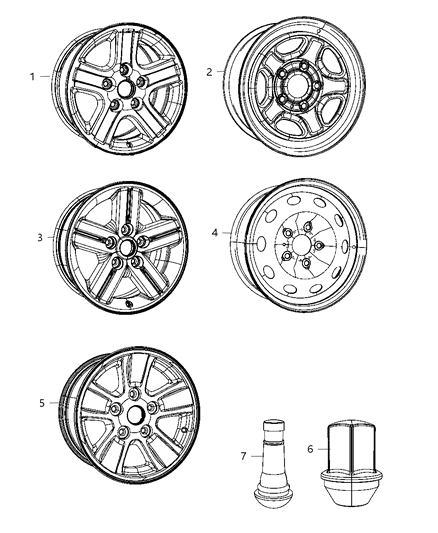 1
2
3
4
5
7
6