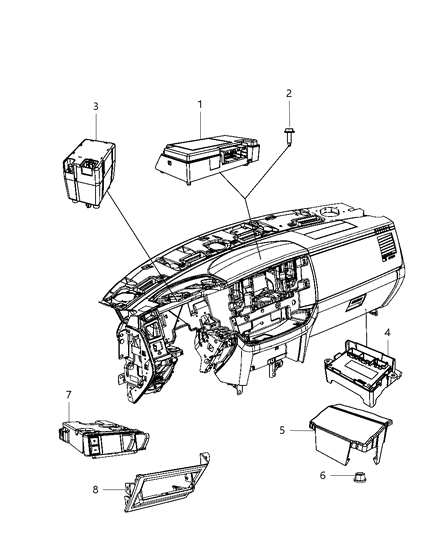 3
1
2
4
7
5
6
8