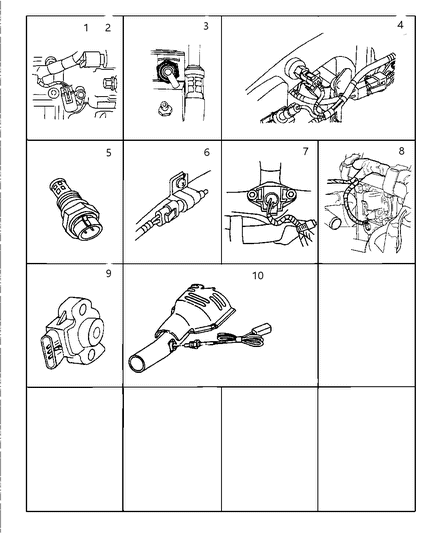 1 2

3

4

5

6

7

8

9

10