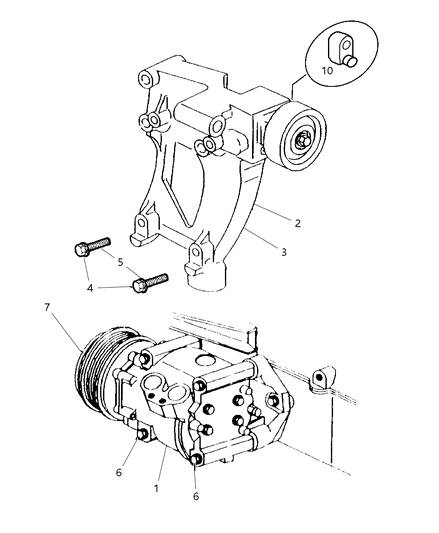 10
2
3
5
4
7
6
1
6