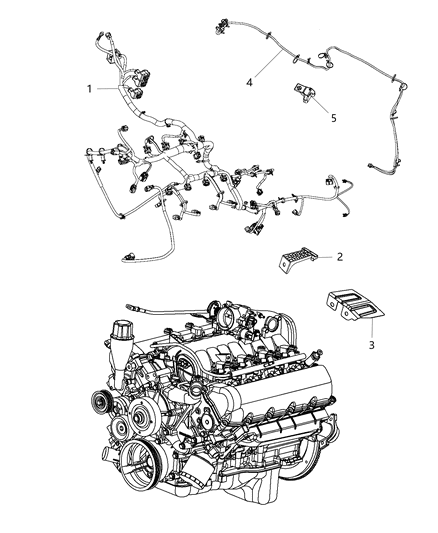 1
4
5
2
3