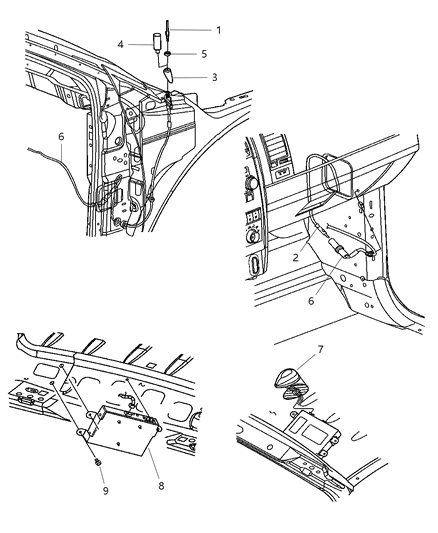 1
4
5
3
6
2
6
7
9
8