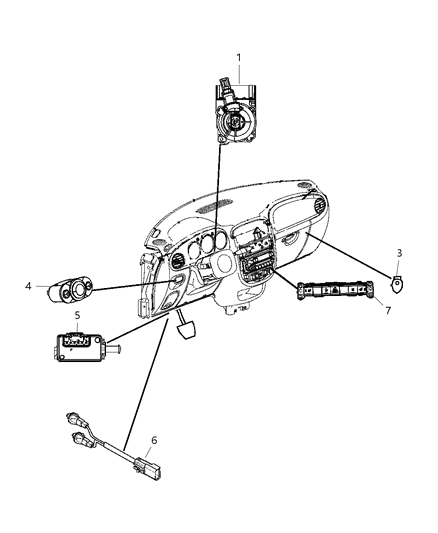 1
3
4
7
5
6