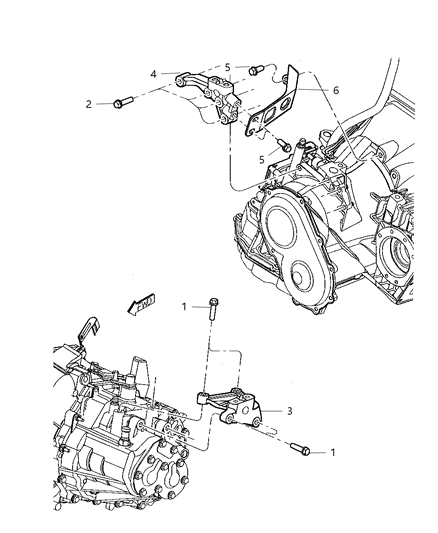 4
5
2
6
5
FWD
1
3
1